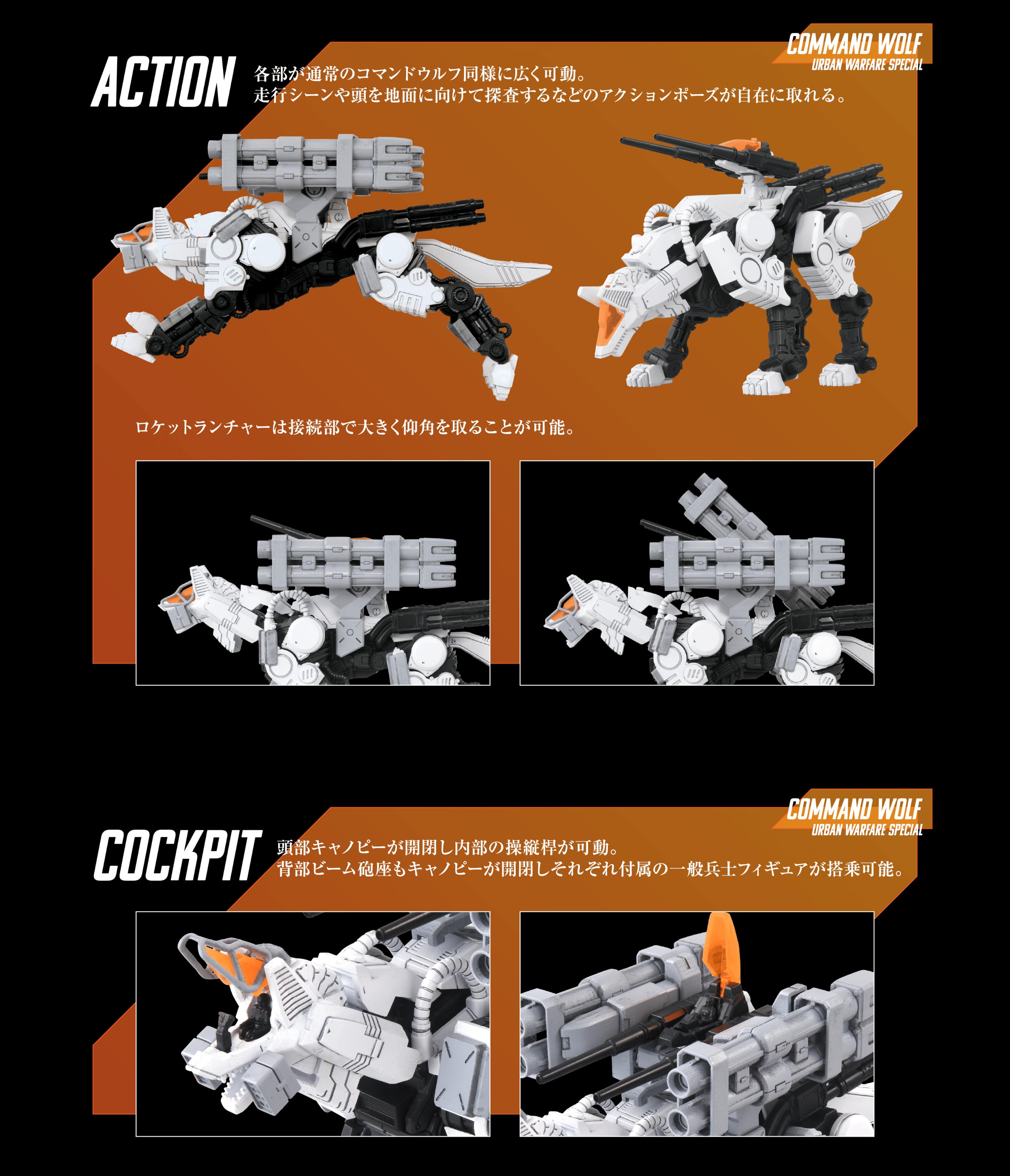 COMMAND WOLF
URBAN WARFARE SPECIAL

ACTION

各部が通常のコマンドウルフ同様に広く可動。
走行シーンや頭を地面に向けて探査するなどのアクションポーズが自在に取れる。

ロケットランチャーは接続部で大きく仰角を取ることが可能。

COMMAND WOLF
URBAN WARFARE SPECIAL

COCKPIT

頭部キャノピーが開閉し内部の操縦桿が可動。
背部ビーム砲座もキャノピーが開閉しそれぞれ付属の一般兵士フィギュアが搭乗可能。