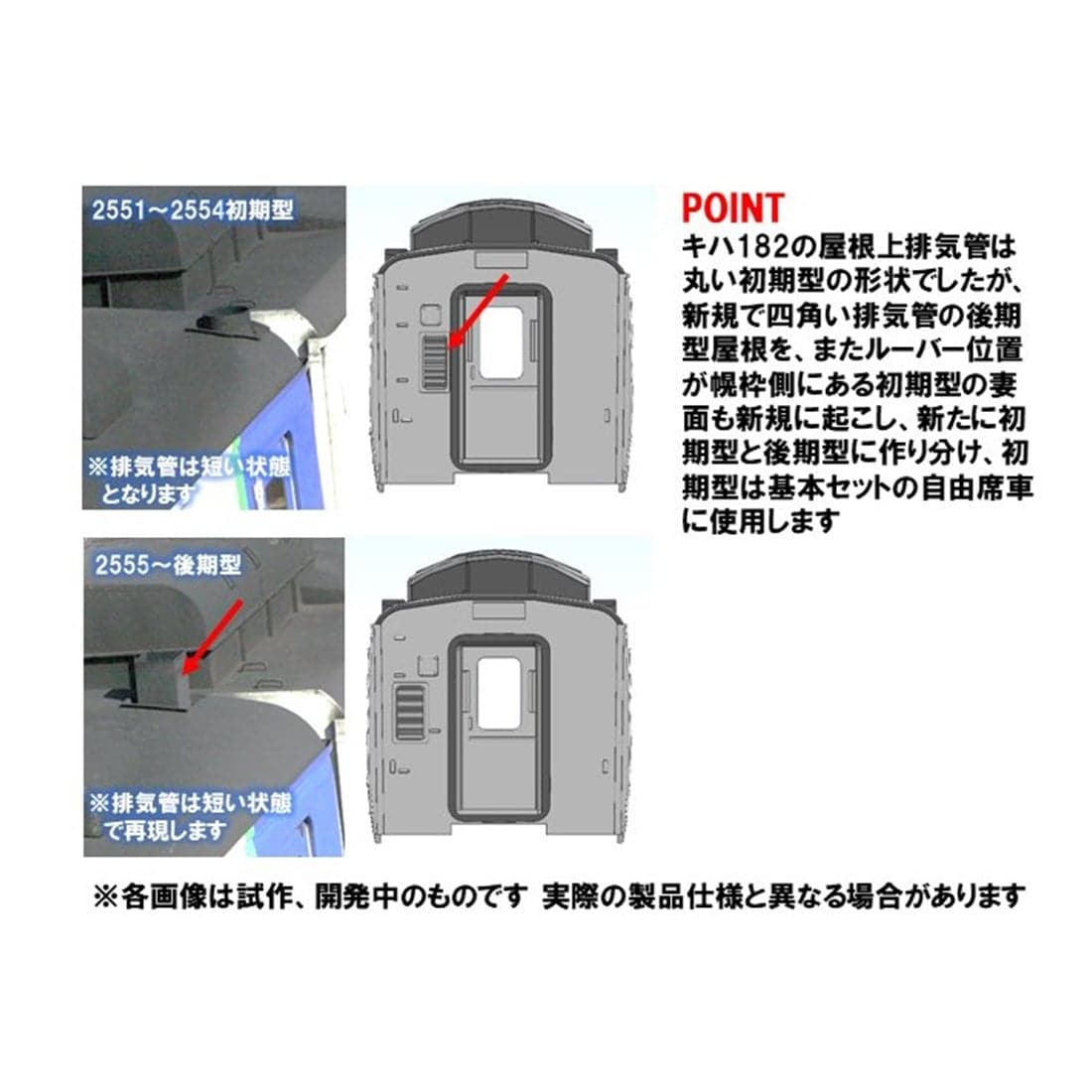 2551～2554初期型

※排気管は短い状態となります

POINT
キハ182の屋根上排気管は丸い初期型の形状でしたが、新規で四角い排気管の後期型屋根を、またルーバー位置が幌枠側にある初期型の妻面も新規に起こし、新たに初期型と後期型に作り分け、初期型は基本セットの自由席車に使用します

2555～後期型

※排気管は短い状態で再現します

※各画像は試作、開発中のものです 実際の製品仕様と異なる場合があります