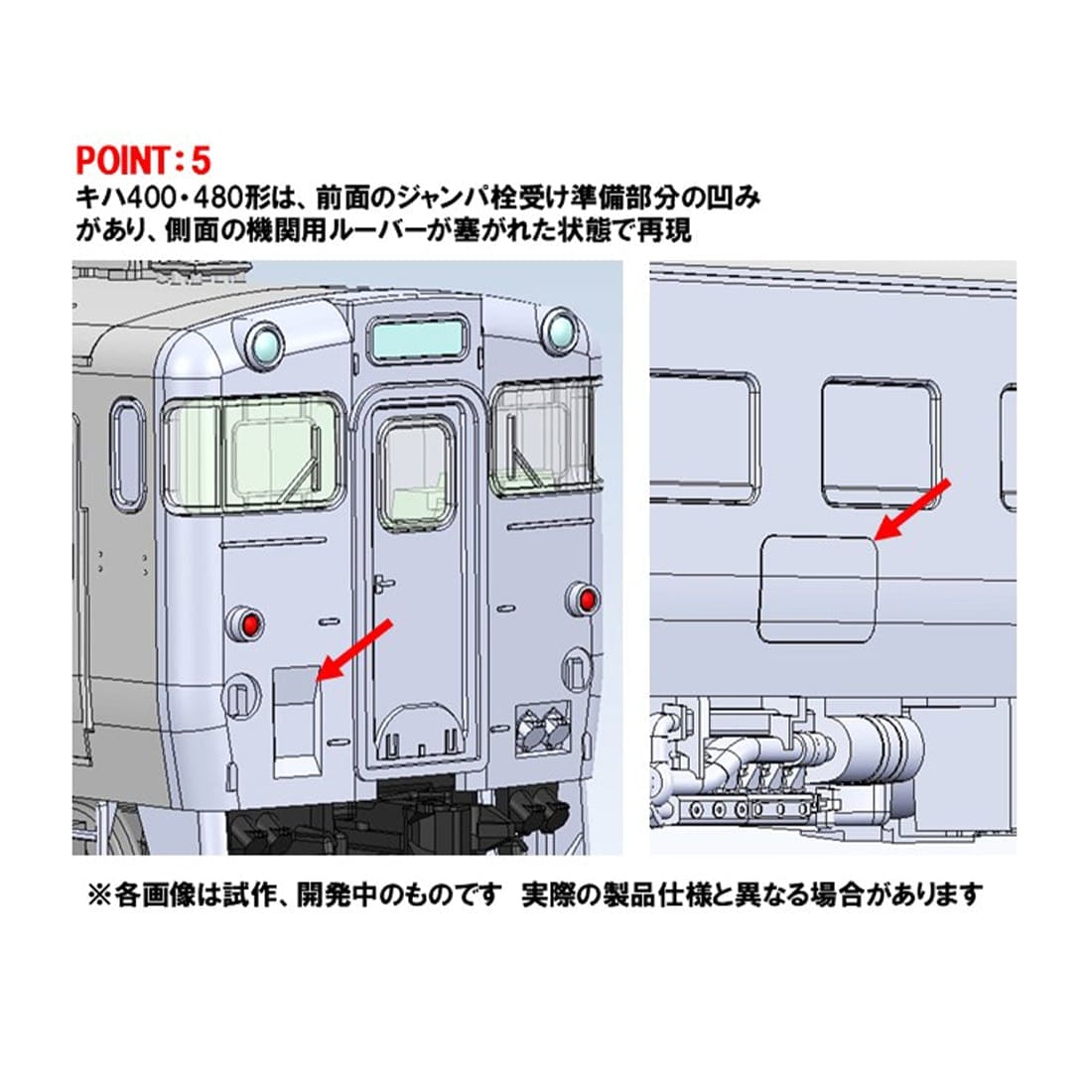 POINT：5
キハ400･480形は、前面のジャンパ栓受け準備部分の凹みがあり、側面の機関用ルーバーが塞がれた状態で再現

※各画像は試作、開発中のものです　実際の製品仕様と異なる場合があります