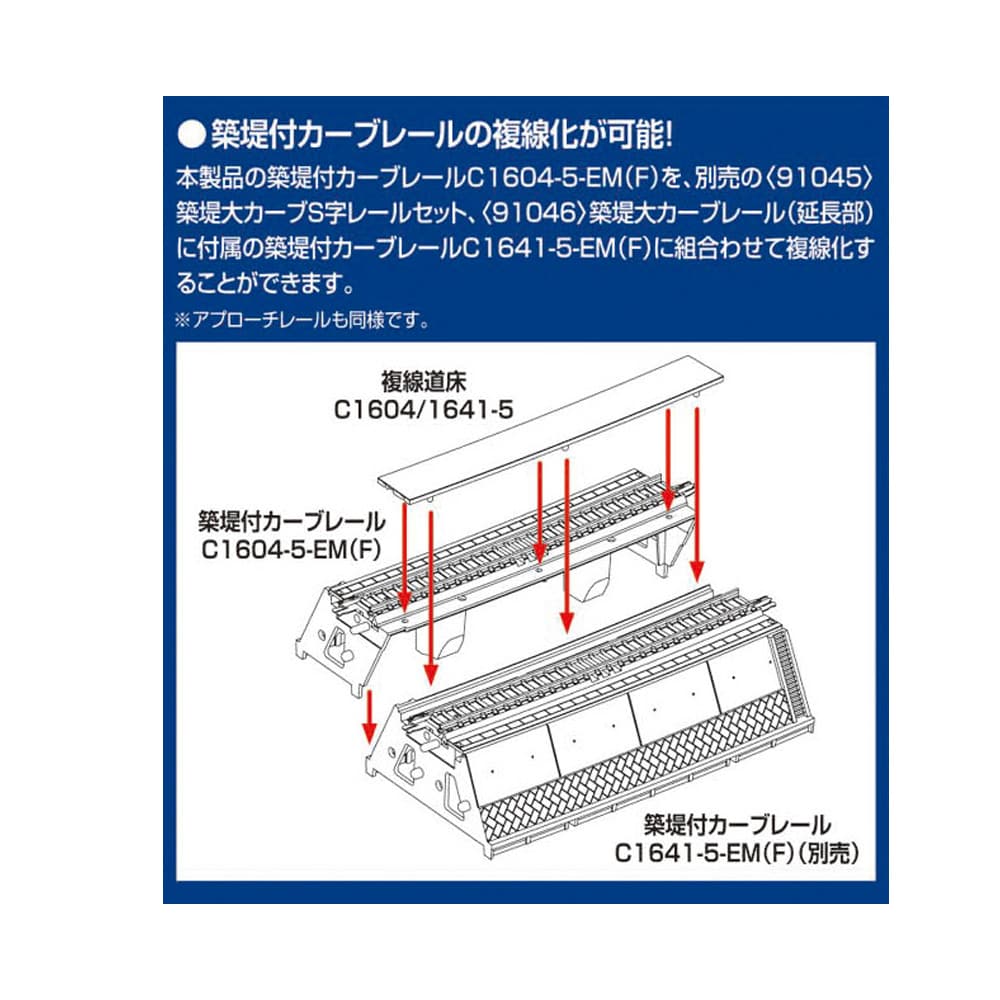 ●築堤付カーブレールの複線化が可能!

本製品の築堤付カーブレールC1604-5-EM(F)を、別売の〈91045〉築堤大カーブS字レールセット、〈91046〉築堤大カーブレール(延長部)に付属の築堤付カーブレールC1641-5-EM(F)に組合わせて複線化することができます。

※アプローチレールも同様です。

複線道床
C1604/1641-5

築堤付カーブレール
C1604-5-EM(F)

築堤付カーブレール
C1641-5-EM(F)(別売)