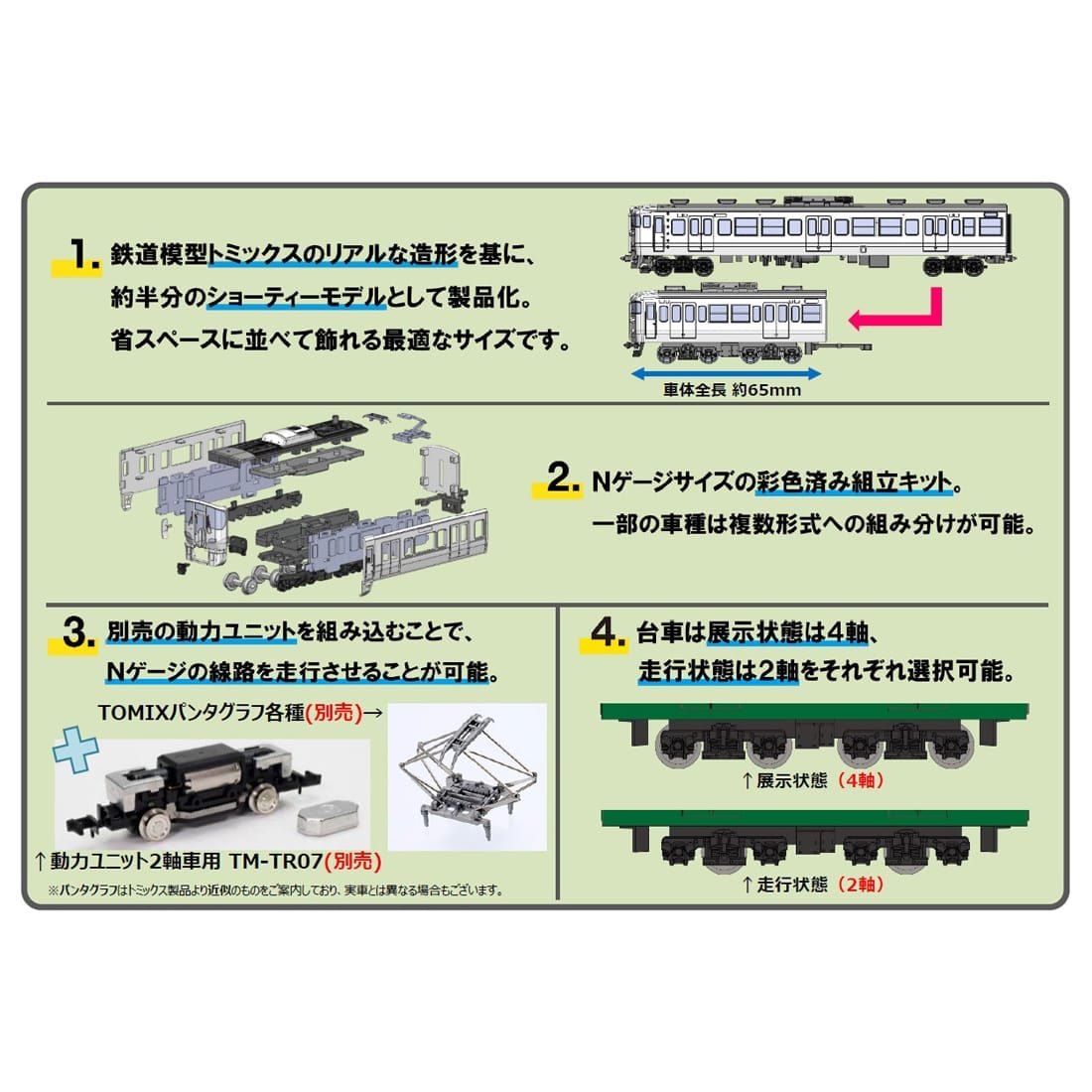 1. 鉄道模型トミックスのリアルな造形を基に、約半分のショーティーモデルとして製品化。省スペースに並べて飾れる最適なサイズです。

車体全長 約65mm

2. Nゲージサイズの彩色済み組立キット。一部の車種は複数形式への組み分けが可能。

3. 別売の動力ユニットを組み込むことで、Nゲージの線路を走行させることが可能。

TOMIXパンタグラフ各種(別売)→

↑動力ユニット2軸車用 TM-TR07(別売)

※パンタグラフはトミックス製品より近似のものをご案内しており、実車とは異なる場合もございます。

4. 台車は展示状態は4軸、走行状態は2軸をそれぞれ選択可能。

↑展示状態（4軸）

↑走行状態（2軸）