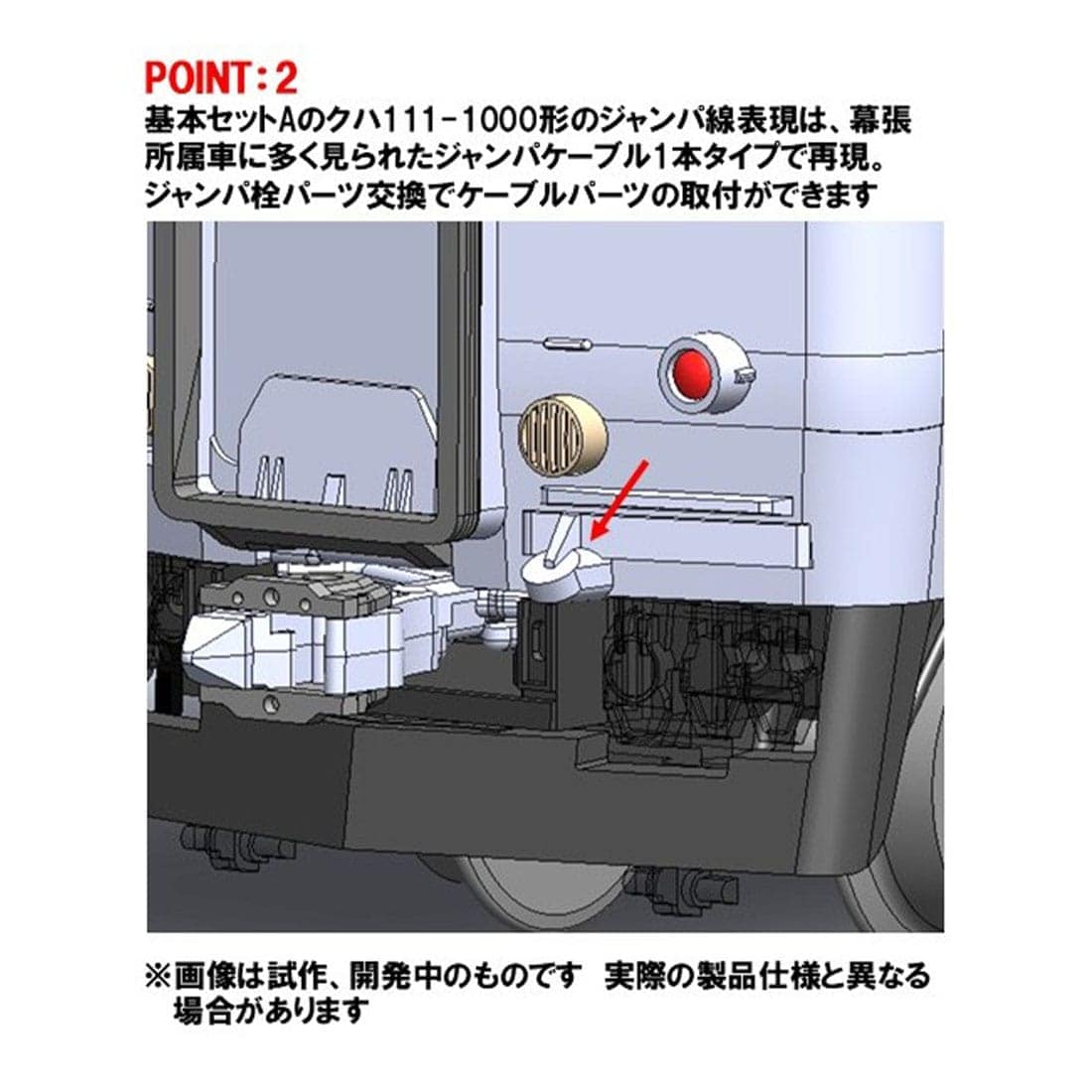 POINT：2
基本セットAのクハ111-1000形のジャンパ線表現は、幕張所属車に多く見られたジャンパケーブル1本タイプで再現。ジャンパ栓パーツ交換でケーブルパーツの取付ができます

※画像は試作、開発中のものです　実際の製品仕様と異なる場合があります