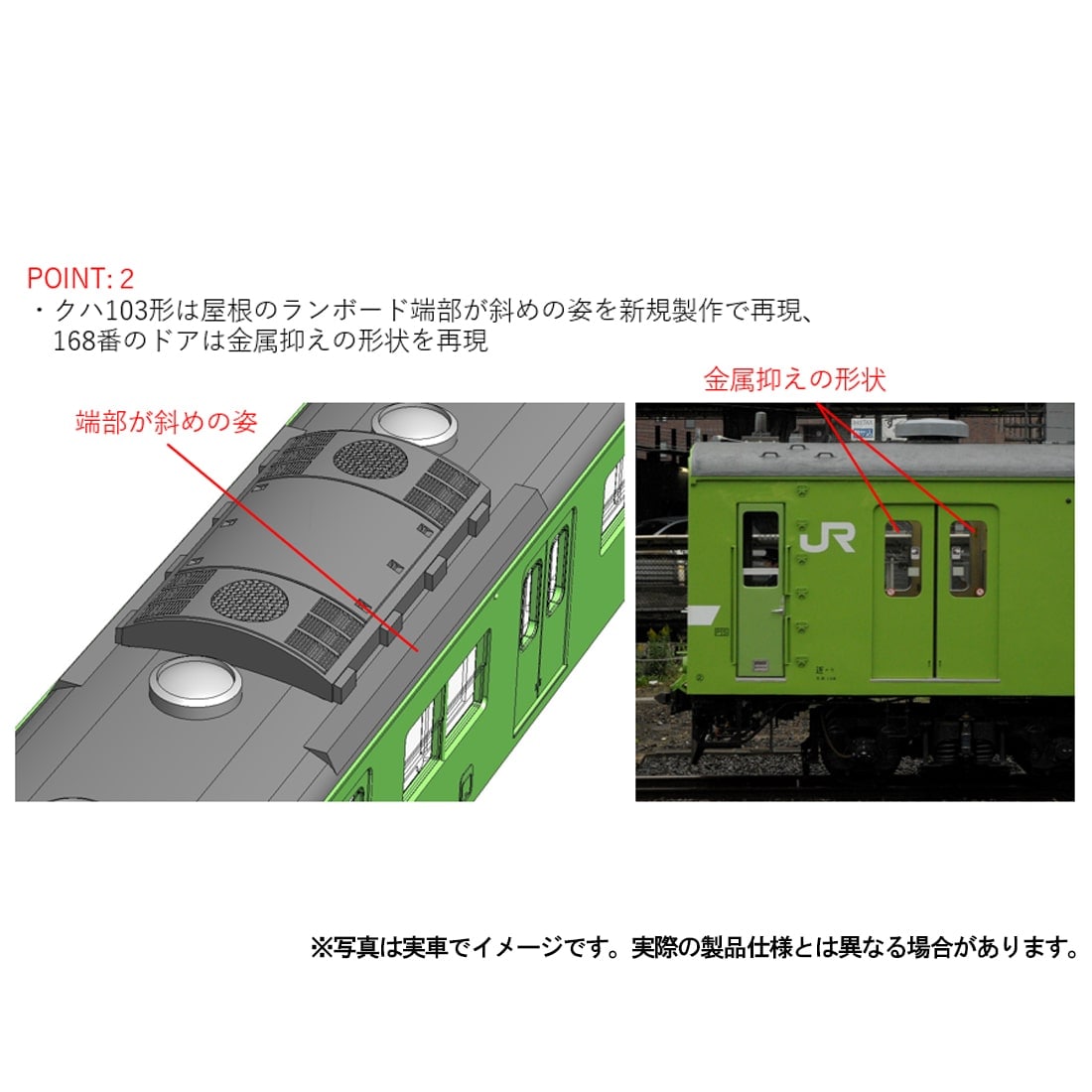 POINT: 2
・クハ103形は屋根のランボード端部が斜めの姿を新規製作で再現、168番のドアは金属抑えの形状を再現

端部が斜めの姿

金属抑えの形状

JR

※写真は実車でイメージです。実際の製品仕様とは異なる場合があります。